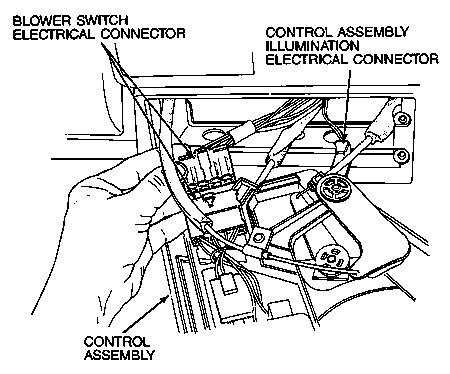 BLOWER SWITCH ELECTRICAL CONNECTOR

CONTROL ASSEMBLY ILLUMINATION ELECTRICAL CONNECTOR

CONTROL ASSEMBLY