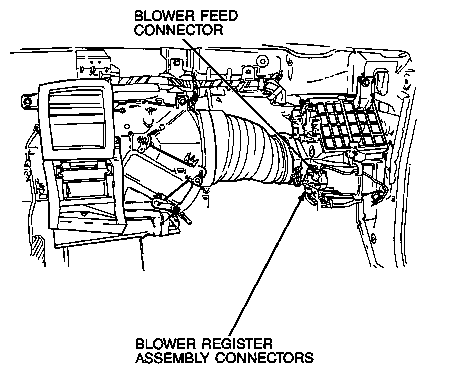 BLOWER FEED CONNECTOR

BLOWER REGISTER ASSEMBLY CONNECTORS