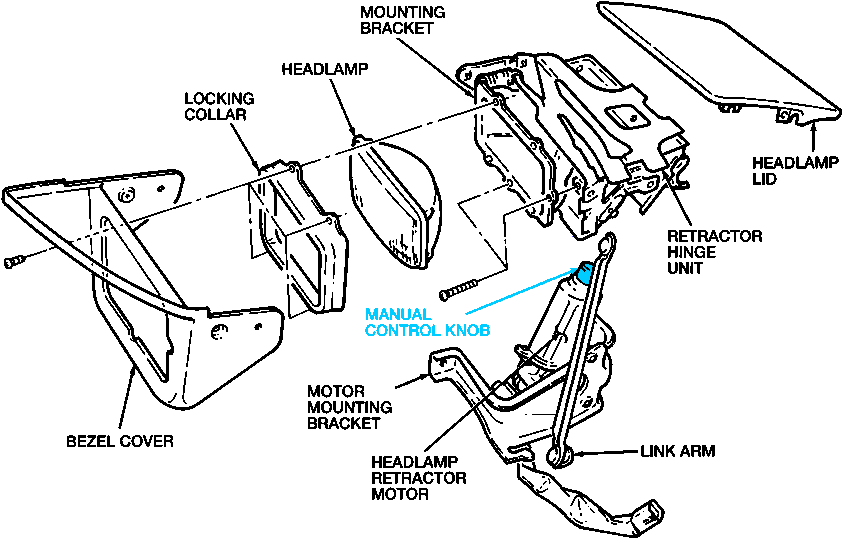 MOUNTING BRACKET

HEADLAMP

LOCKING COLLAR

HEADLAMP LID

RETRACTOR HINGE UNIT

MANUAL CONTROL KNOB

MOTOR MOUNTING BRACKET

BEZEL COVER

HEADLAMP RETRACTOR MOTOR

LINK ARM