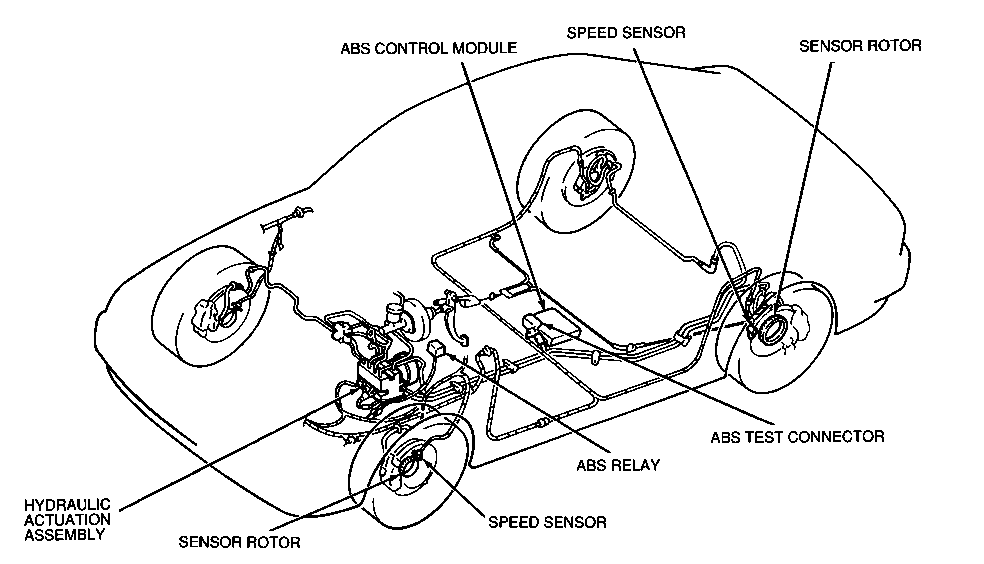 ABS CONTROL MODULE

SPEED SENSOR

SENSOR ROTOR

ABS TEST CONNECTOR

ABS RELAY

HYDRAULIC ACTUATION ASSEMBLY

SENSOR ROTOR

SPEED SENSOR