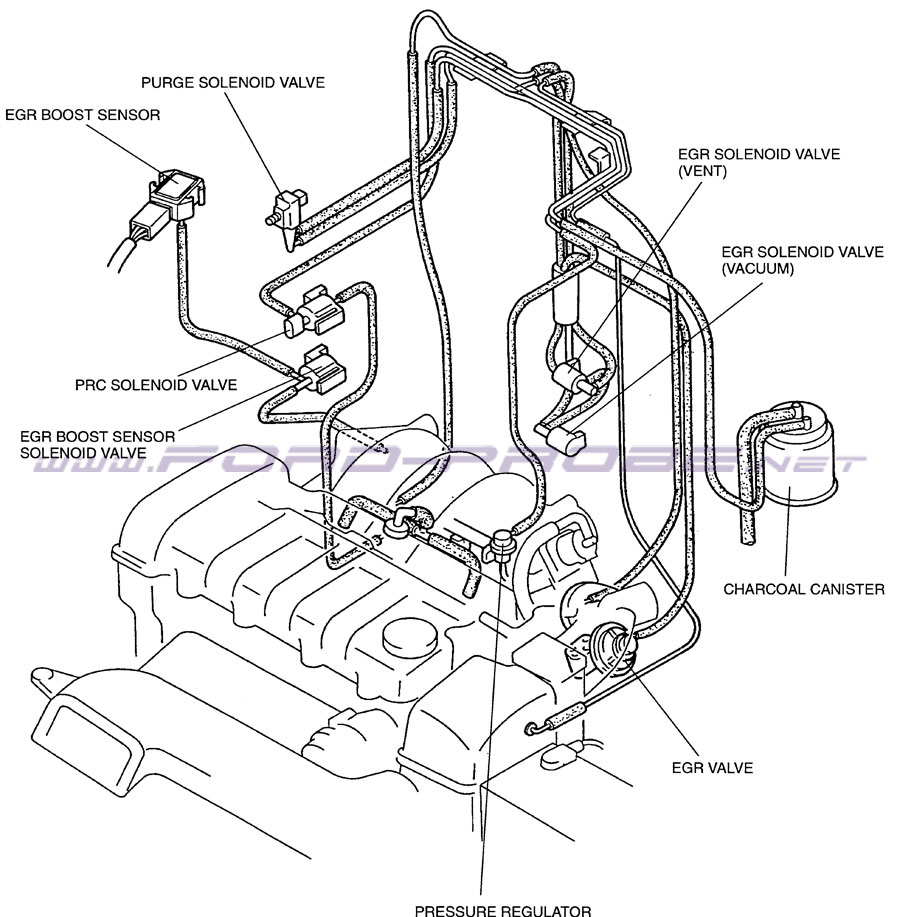 PURGE SOLENOID VALVE

EGR BOOST SENSOR

EGR SOLENOID VALVE (VENT)

EGR SOLENOID VALVE (VACUUM)

PRC SOLENOID VALVE

EGR BOOST SENSOR SOLENOID VALVE

WWW.FORD-PROBE.NET

CHARCOAL CANISTER

EGR VALVE

PRESSURE REGULATOR