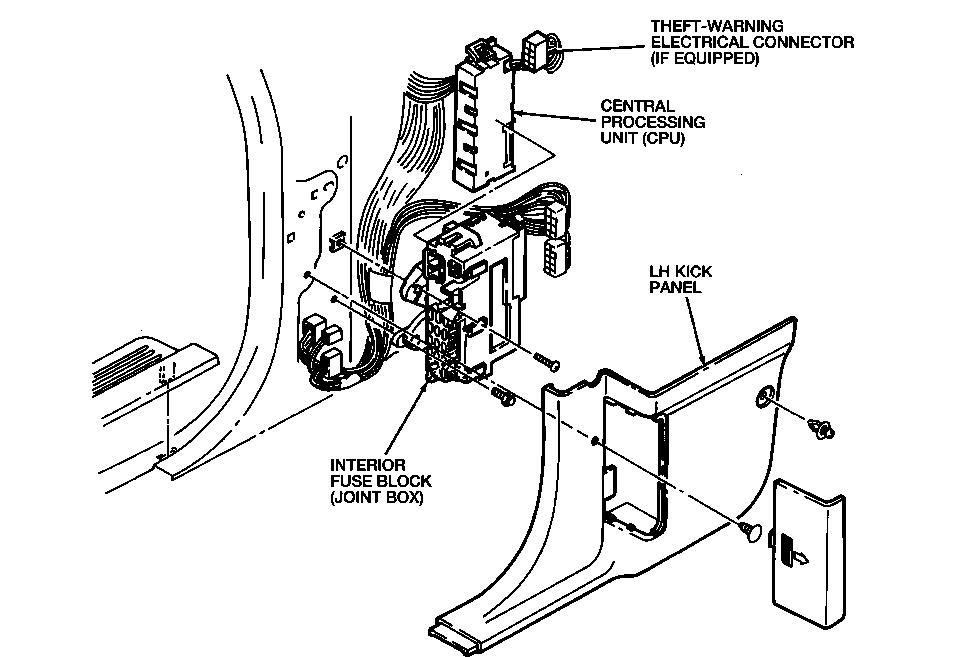 THEFT-WARNING ELECTRICAL CONNECTOR (IF EQUIPPED)

CENTRAL PROCESSING UNIT (CPU)

LH KICK PANEL

INTERIOR FUSE BLOCK (JOINT BOX)