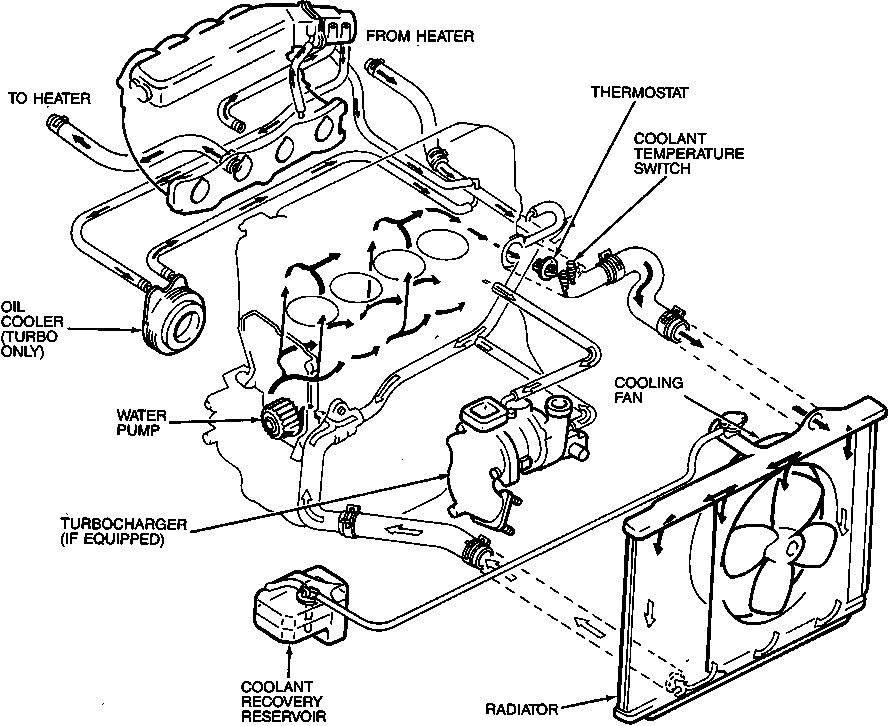 FROM HEATER

TO HEATER

THERMOSTAT

COOLANT TEMPERATURE SWITCH

OIL COOLER (TURBO ONLY)

COOLING FAN

WATER PUMP

TURBOCHARGER (IF EQUIPPED)

COOLANT RECOVERY RESERVOIR

RADIATOR