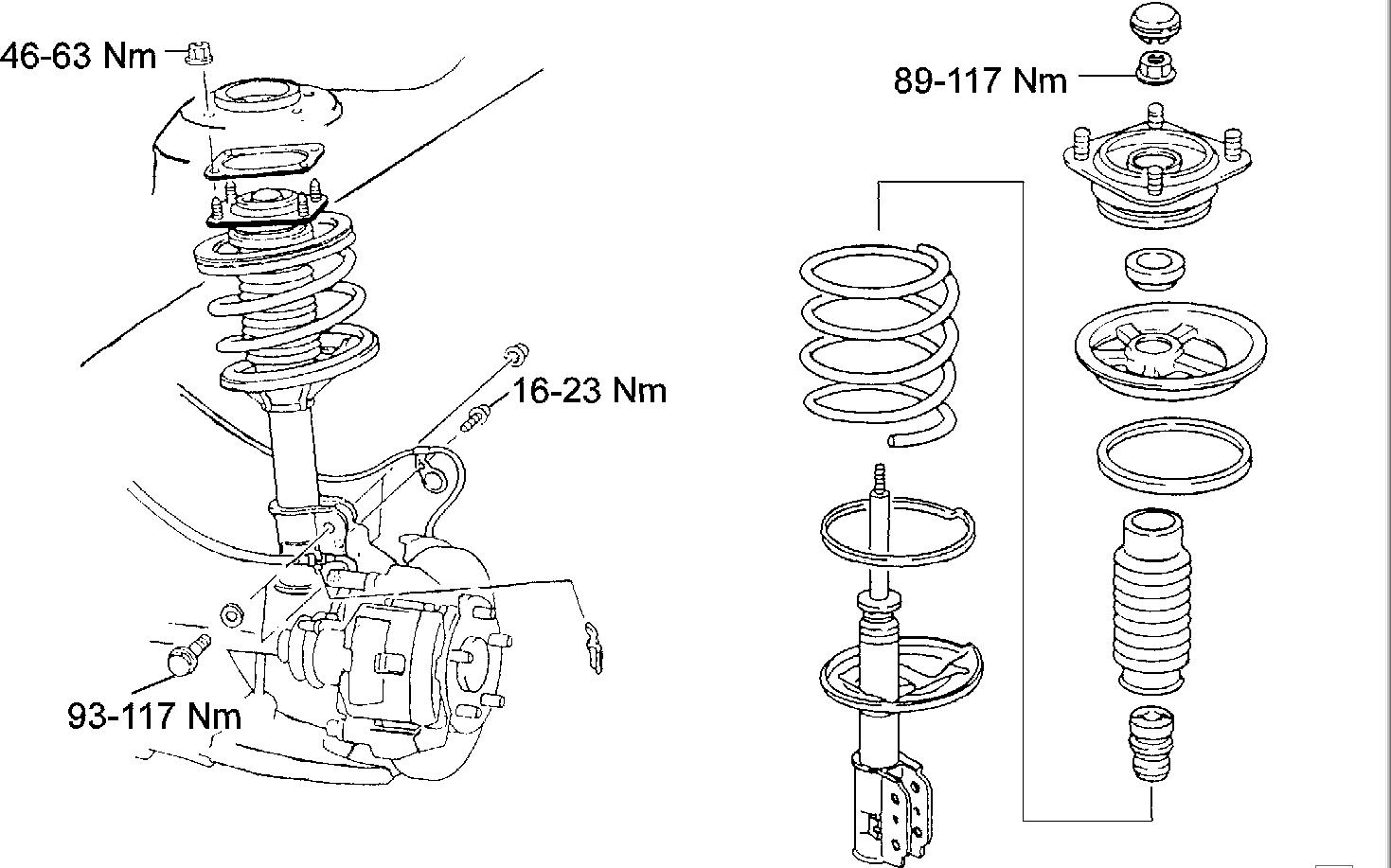 46-63 Nm

89-117 Nm

16-23 Nm

93-117 Nm