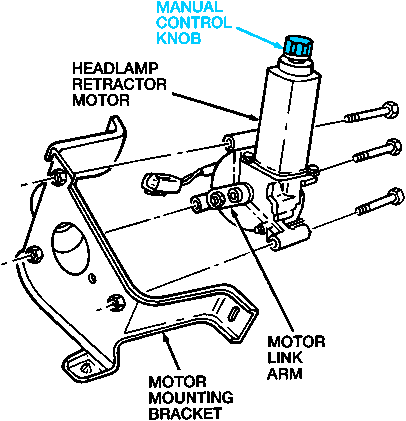 MANUAL CONTROL KNOB

HEADLAMP RETRACTOR MOTOR

MOTOR LINK ARM

MOTOR MOUNTING BRACKET