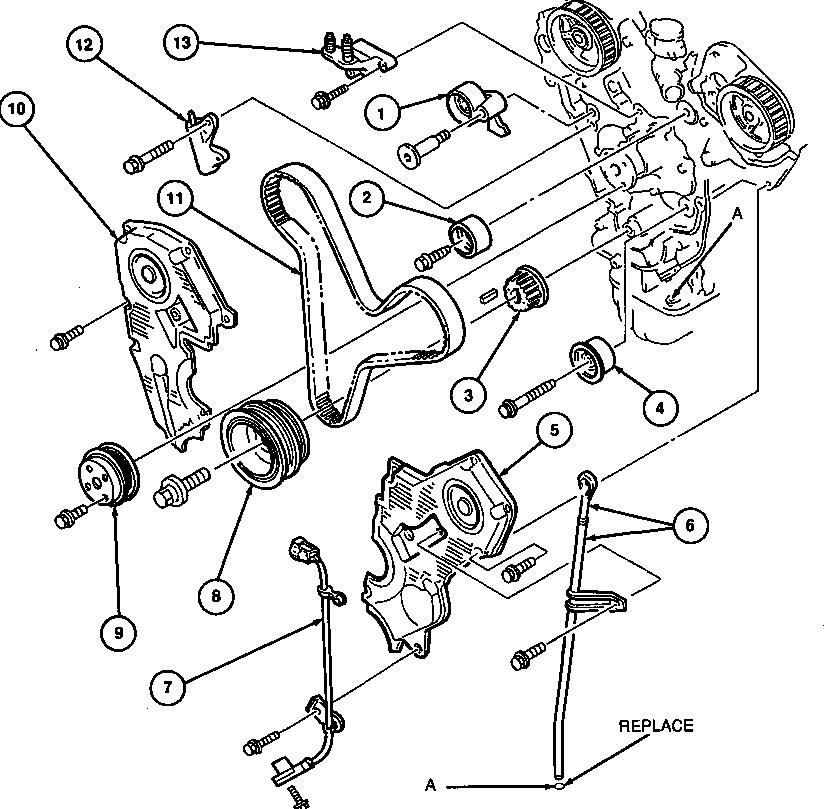 12
13
10
1
11
2
A
3
4
5
6
9
8
7
REPLACE
A