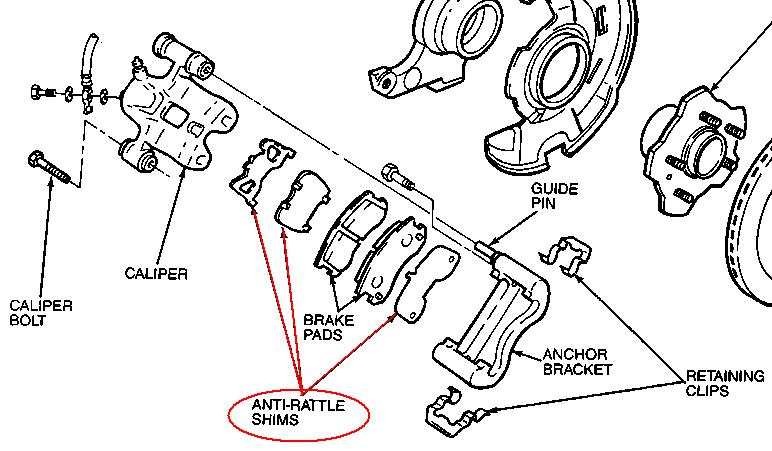 GUIDE PIN

CALIPER

CALIPER BOLT

BRAKE PADS

ANCHOR BRACKET

RETAINING CLIPS

ANTI-RATTLE SHIMS