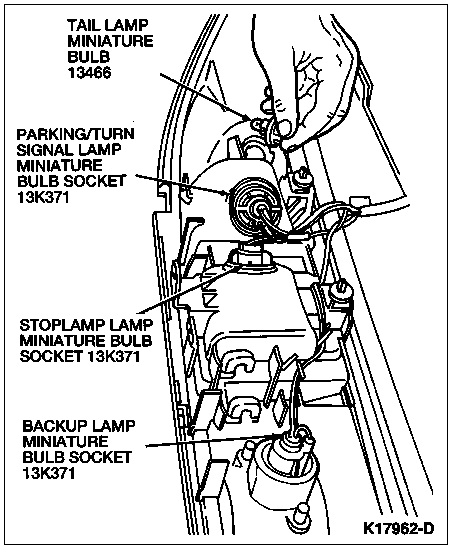 TAIL LAMP MINIATURE BULB 13466

PARKING/TURN SIGNAL LAMP MINIATURE BULB SOCKET 13K371

STOPLAMP LAMP MINIATURE BULB SOCKET 13K371

BACKUP LAMP MINIATURE BULB SOCKET 13K371

K17962-D