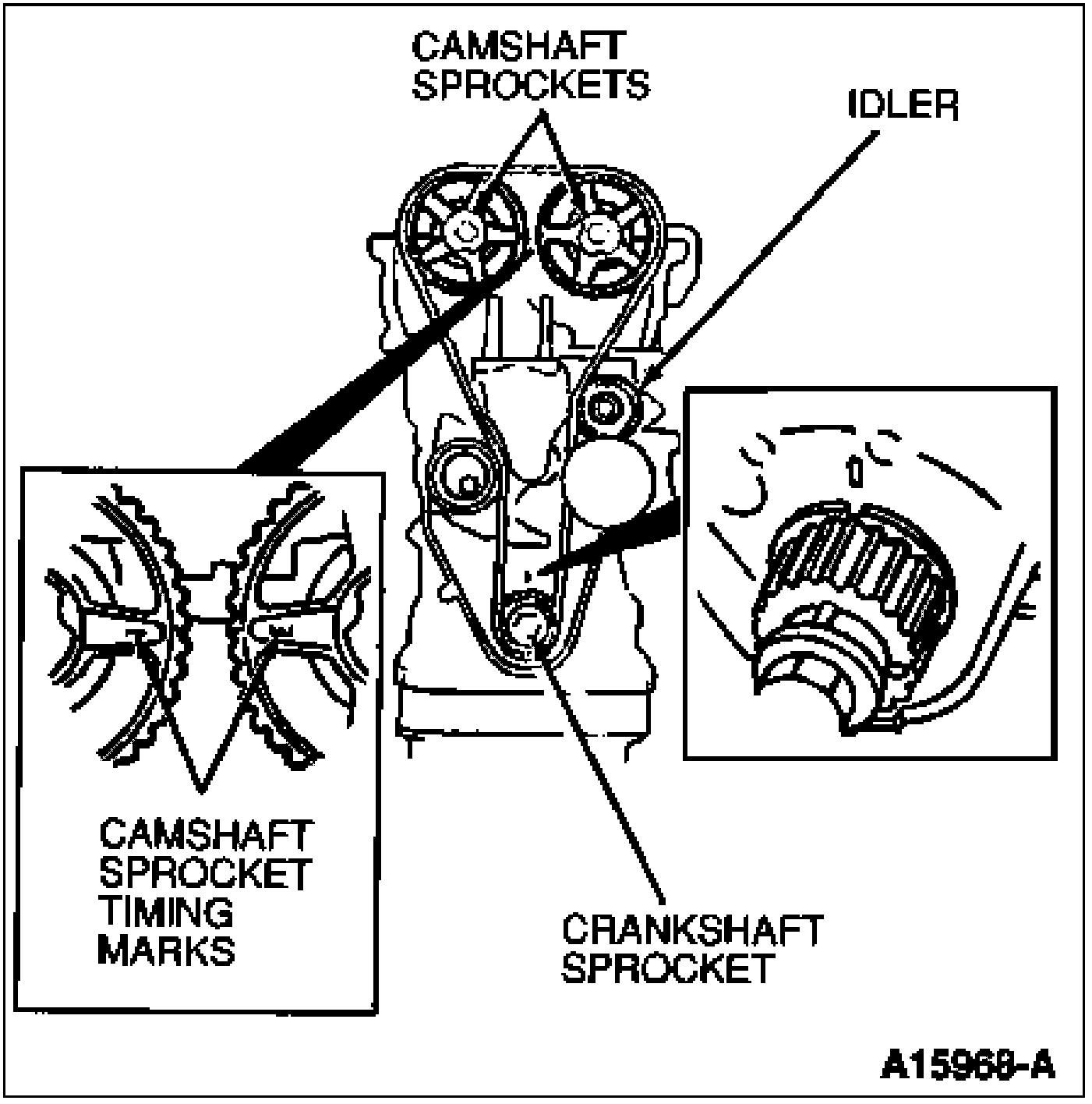 CAMSHAFT SPROCKETS

IDLER

CAMSHAFT SPROCKET TIMING MARKS

CRANKSHAFT SPROCKET

A15968-A