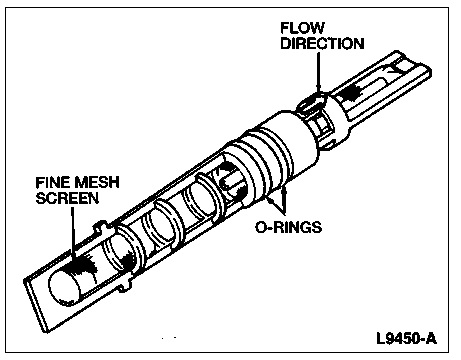 FLOW
DIRECTION

FINE MESH
SCREEN

O-RINGS

L9450-A