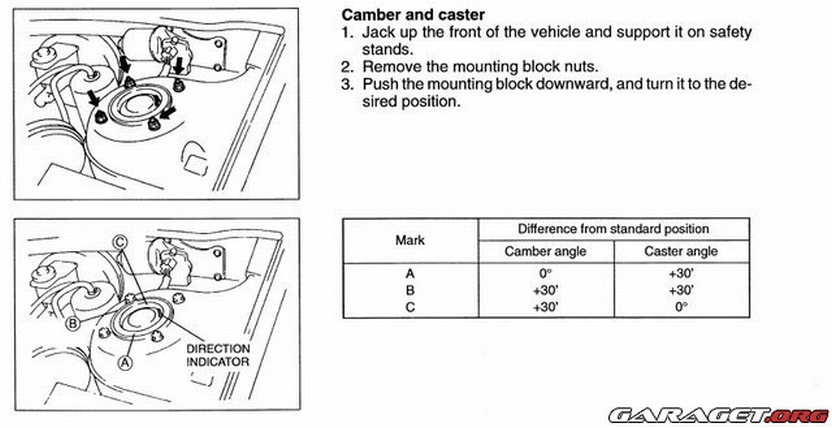 Camber and caster
1. Jack up the front of the vehicle and support it on safety stands.
2. Remove the mounting block nuts.
3. Push the mounting block downward, and turn it to the desired position.

C
B
A
DIRECTION INDICATOR

| Mark | Difference from standard position | |
|---|---|---|
| | Camber angle | Caster angle |
| A | 0° | +30' |
| B | +30' | +30' |
| C | +30' | 0° |

GARAGET.ORG